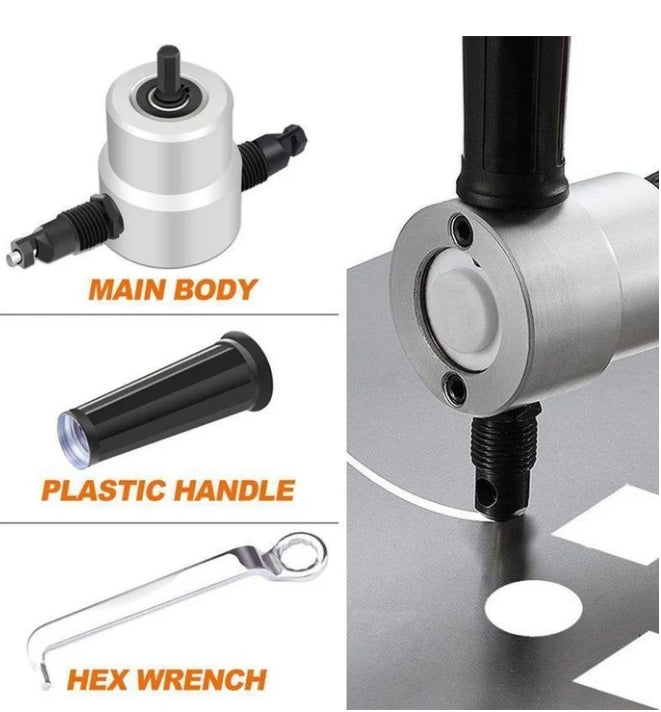 MAIN BODY

PLASTIC HANDLE

HEX WRENCH