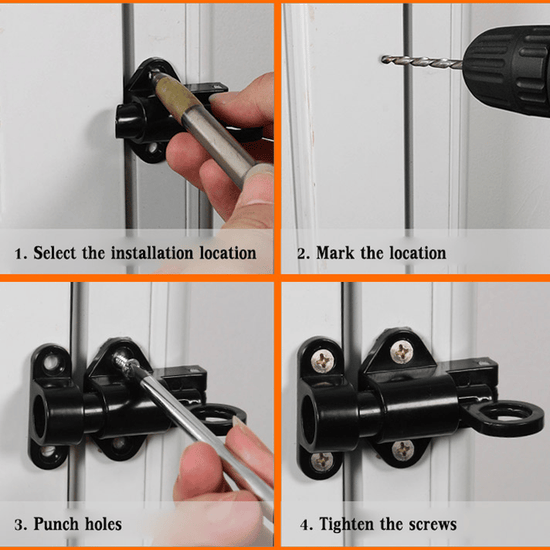 1. Select the installation location

2. Mark the location

3. Punch holes

4. Tighten the screws